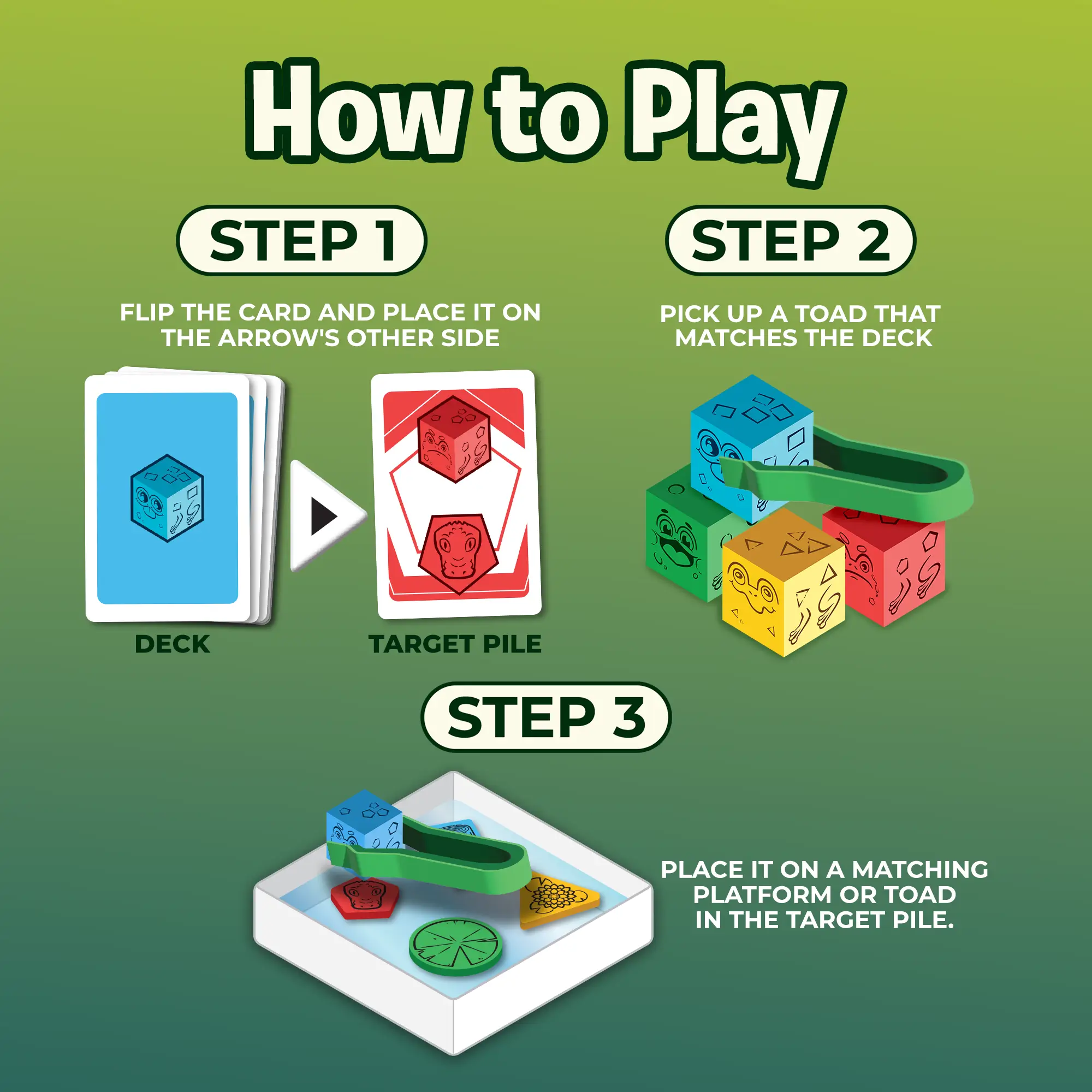 How to Play

STEP 1

FLIP THE CARD AND PLACE IT ON THE ARROW'S OTHER SIDE

DECK

TARGET PILE

STEP 2

PICK UP A TOAD THAT MATCHES THE DECK

STEP 3

PLACE IT ON A MATCHING PLATFORM OR TOAD IN THE TARGET PILE.