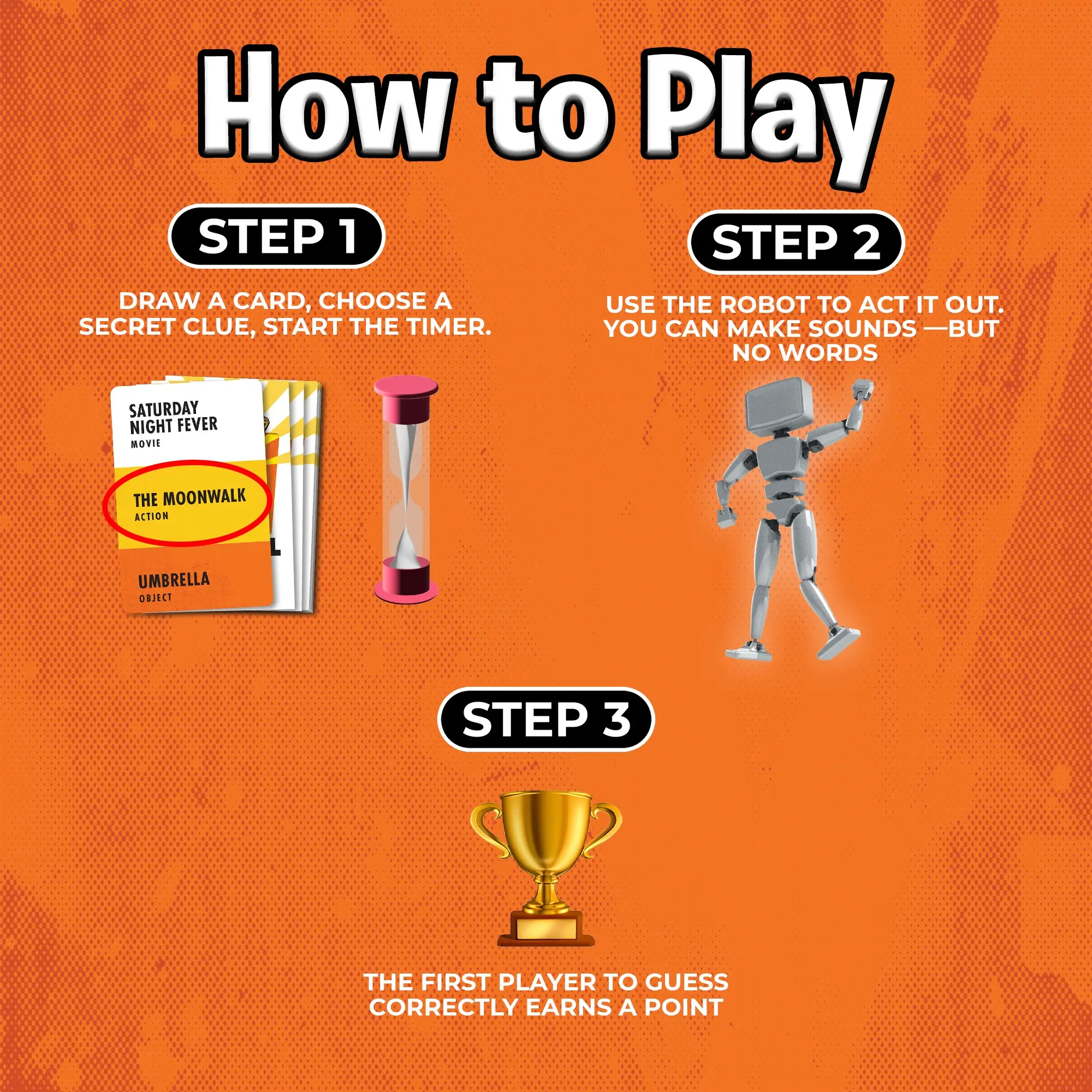 How to Play

STEP 1

DRAW A CARD, CHOOSE A SECRET CLUE, START THE TIMER.

SATURDAY NIGHT FEVER
MOVIE

THE MOONWALK
ACTION

UMBRELLA
OBJECT

STEP 2

USE THE ROBOT TO ACT IT OUT. YOU CAN MAKE SOUNDS —BUT NO WORDS

STEP 3

THE FIRST PLAYER TO GUESS CORRECTLY EARNS A POINT